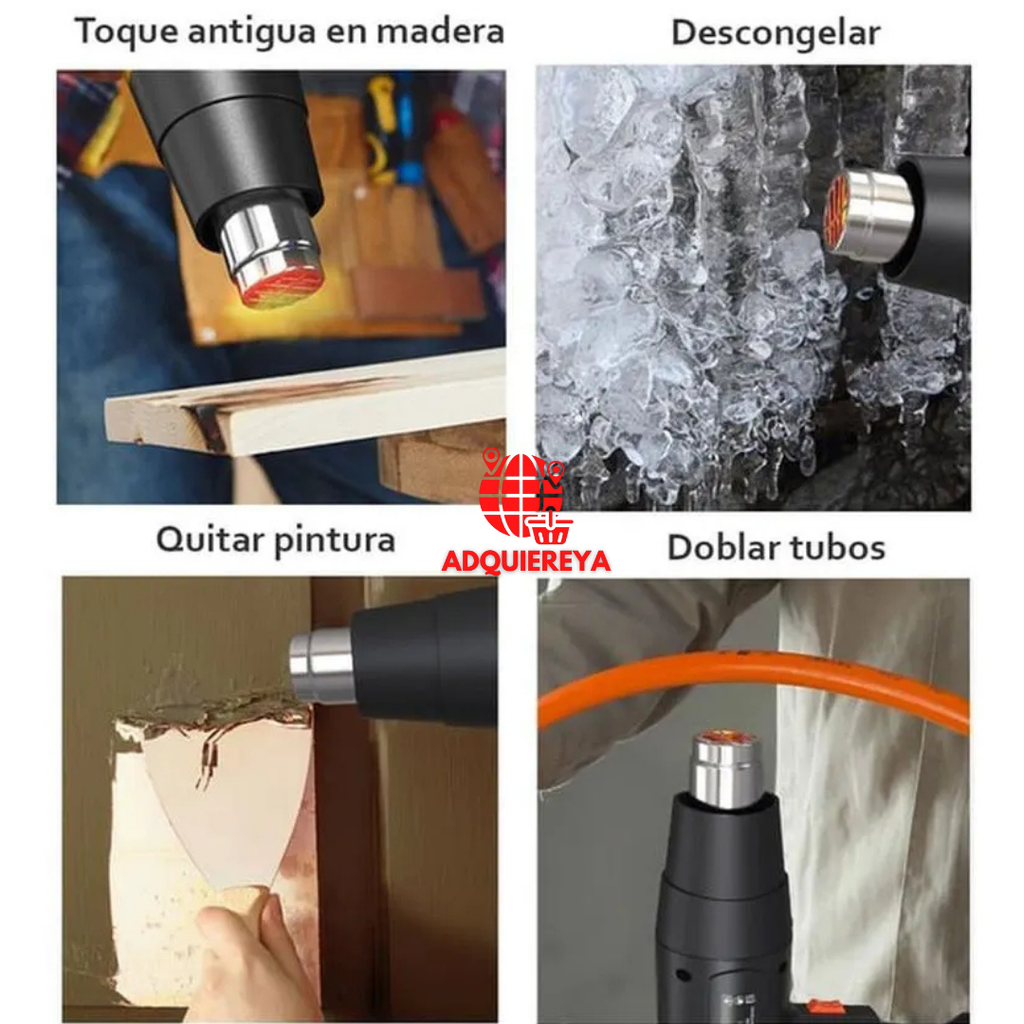 Toque antigua en madera

Descongelar

Quitar pintura

ADQUIEREYA

Doblar tubos